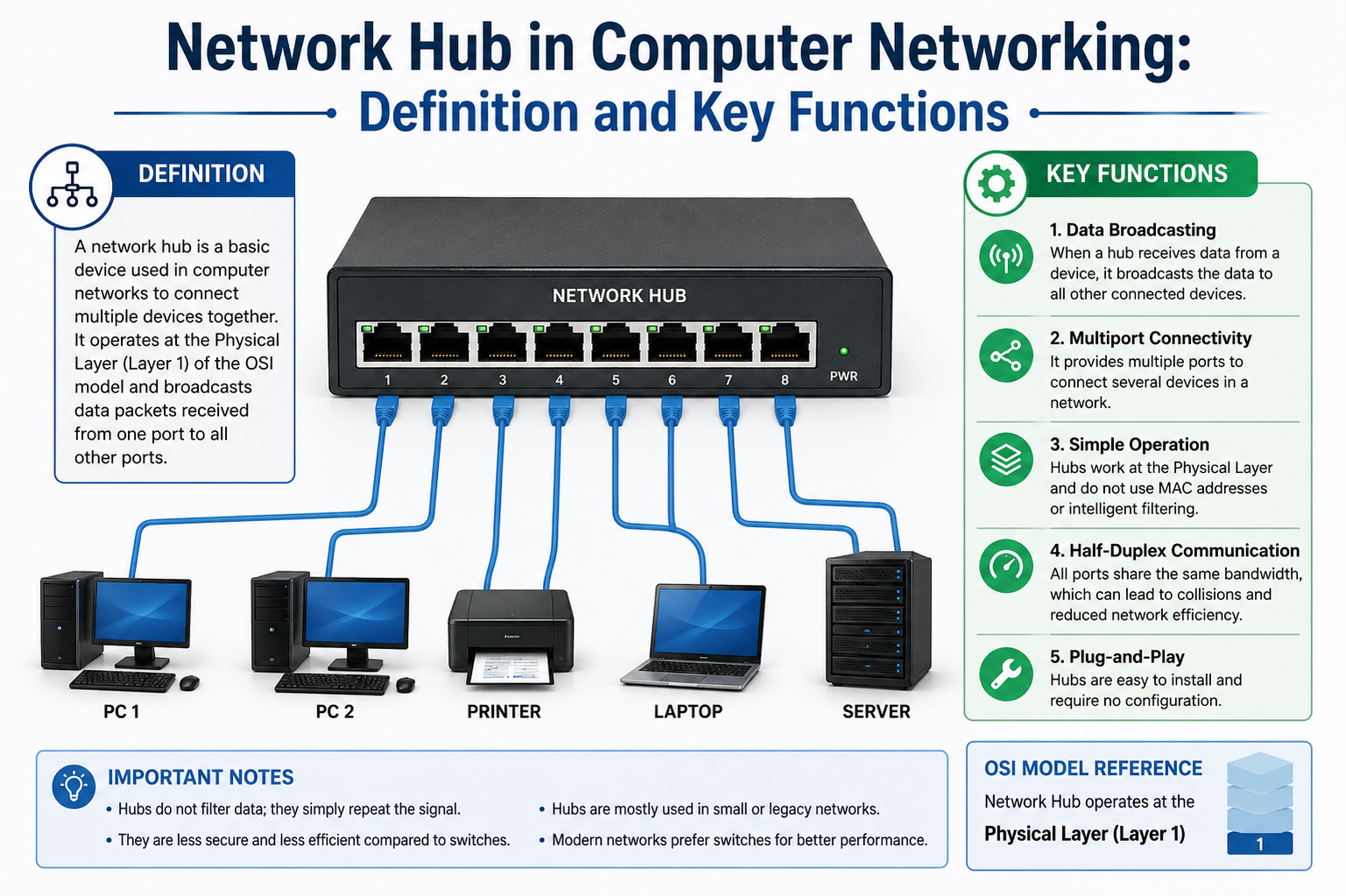 Network Hub in Computer Networking:
Definition and Key Functions

DEFINITION

A network hub is a basic device used in computer networks to connect multiple devices together. It operates at the Physical Layer (Layer 1) of the OSI model and broadcasts data packets received from one port to all other ports.

NETWORK HUB

1 2 3 4 5 6 7 8 PWR

PC 1
PC 2
PRINTER
LAPTOP
SERVER

KEY FUNCTIONS

1. Data Broadcasting
When a hub receives data from a device, it broadcasts the data to all other connected devices.

2. Multiport Connectivity
It provides multiple ports to connect several devices in a network.

3. Simple Operation
Hubs work at the Physical Layer and do not use MAC addresses or intelligent filtering.

4. Half-Duplex Communication
All ports share the same bandwidth, which can lead to collisions and reduced network efficiency.

5. Plug-and-Play
Hubs are easy to install and require no configuration.

IMPORTANT NOTES

• Hubs do not filter data; they simply repeat the signal.
• They are less secure and less efficient compared to switches.
• Hubs are mostly used in small or legacy networks.
• Modern networks prefer switches for better performance.

OSI MODEL REFERENCE
Network Hub operates at the
Physical Layer (Layer 1)
1