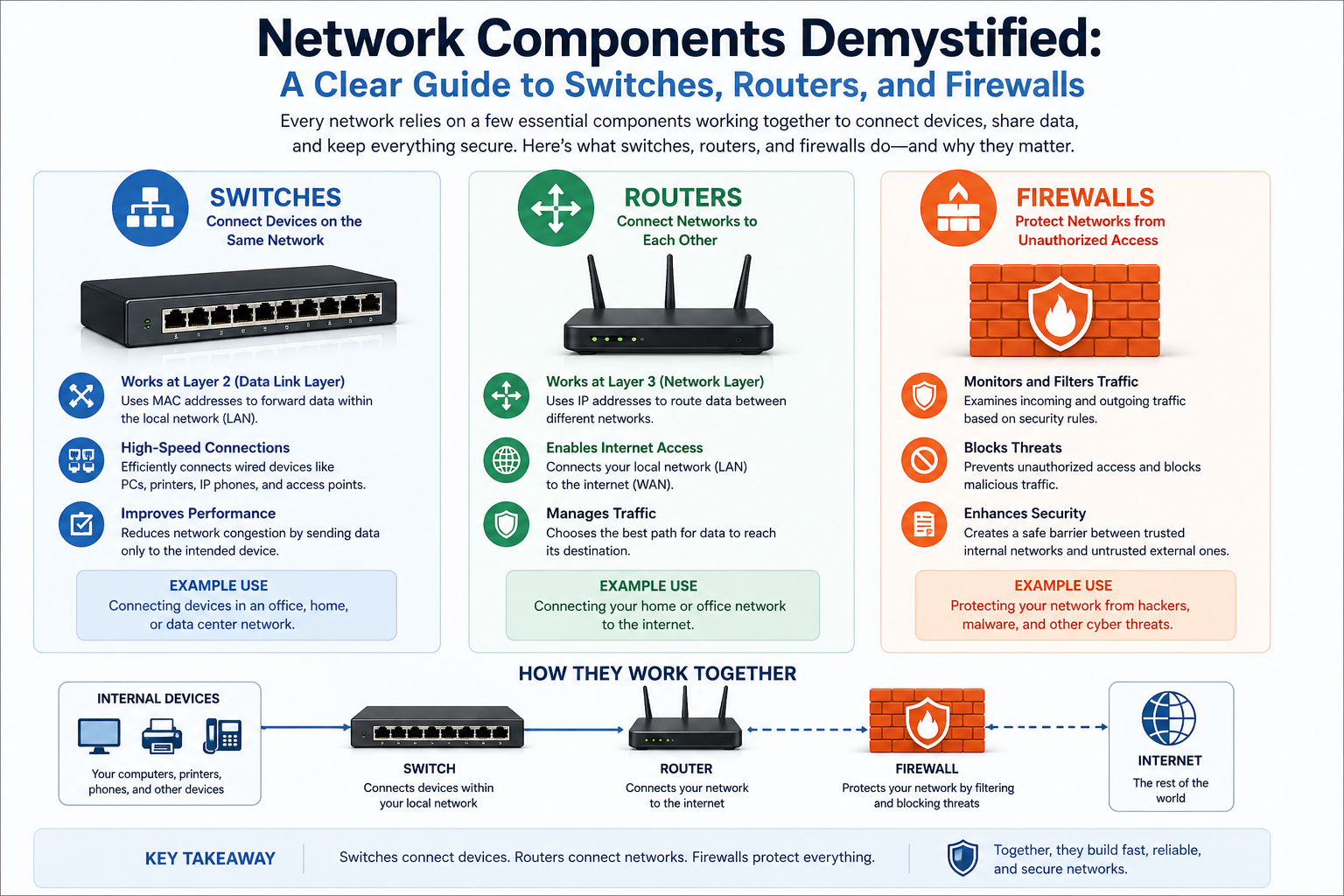 Network Components Demystified:
A Clear Guide to Switches, Routers, and Firewalls

Every network relies on a few essential components working together to connect devices, share data, and keep everything secure. Here's what switches, routers, and firewalls do—and why they matter.

SWITCHES
Connect Devices on the Same Network

Works at Layer 2 (Data Link Layer)
Uses MAC addresses to forward data within the local network (LAN).

High-Speed Connections
Efficiently connects wired devices like PCs, printers, IP phones, and access points.

Improves Performance
Reduces network congestion by sending data only to the intended device.

EXAMPLE USE
Connecting devices in an office, home, or data center network.

ROUTERS
Connect Networks to Each Other

Works at Layer 3 (Network Layer)
Uses IP addresses to route data between different networks.

Enables Internet Access
Connects your local network (LAN) to the internet (WAN).

Manages Traffic
Chooses the best path for data to reach its destination.

EXAMPLE USE
Connecting your home or office network to the internet.

FIREWALLS
Protect Networks from Unauthorized Access

Monitors and Filters Traffic
Examines incoming and outgoing traffic based on security rules.

Blocks Threats
Prevents unauthorized access and blocks malicious traffic.

Enhances Security
Creates a safe barrier between trusted internal networks and untrusted external ones.

EXAMPLE USE
Protecting your network from hackers, malware, and other cyber threats.

HOW THEY WORK TOGETHER

INTERNAL DEVICES
Your computers, printers, phones, and other devices

SWITCH
Connects devices within your local network

ROUTER
Connects your network to the internet

FIREWALL
Protects your network by filtering and blocking threats

INTERNET
The rest of the world

KEY TAKEAWAY
Switches connect devices. Routers connect networks. Firewalls protect everything.
Together, they build fast, reliable, and secure networks.